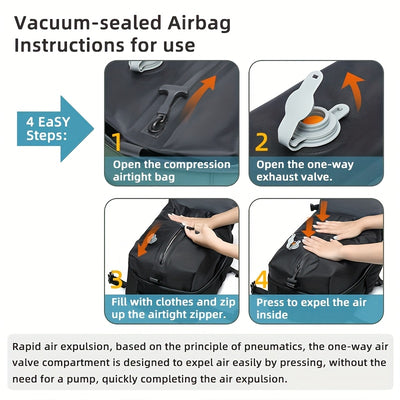 Vacuum-sealed Airbag Instructions for use

4 EaSY Steps:

1
Open the compression airtight bag

2
Open the one-way exhaust valve.

3
Fill with clothes and zip up the airtight zipper.

4
Press to expel the air inside

Rapid air expulsion, based on the principle of pneumatics, the one-way air valve compartment is designed to expel air easily by pressing, without the need for a pump, quickly completing the air expulsion.