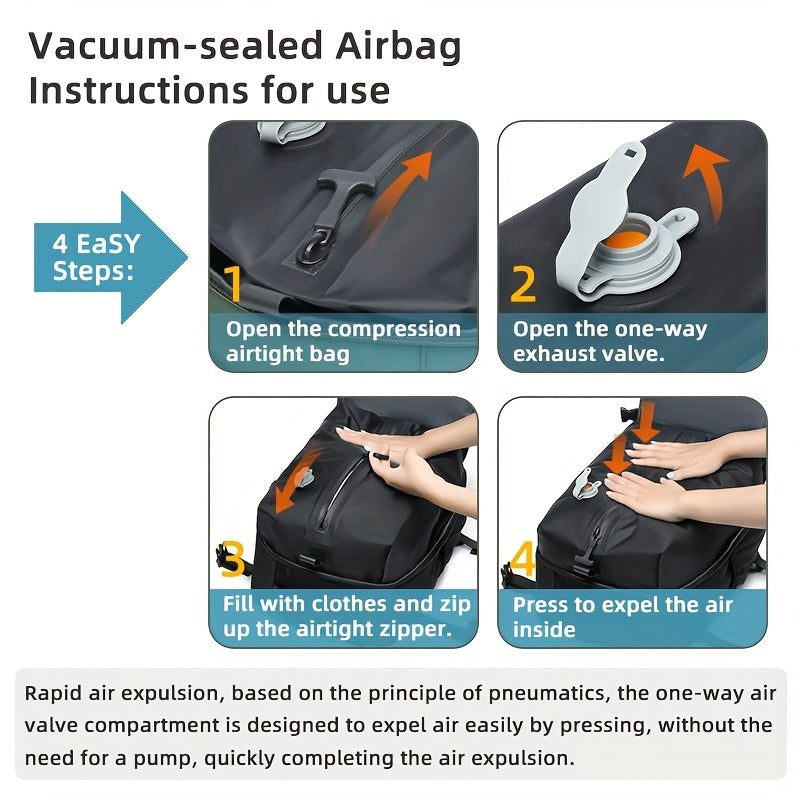 Vacuum-sealed Airbag Instructions for use

4 EaSY Steps:

1
Open the compression airtight bag

2
Open the one-way exhaust valve.

3
Fill with clothes and zip up the airtight zipper.

4
Press to expel the air inside

Rapid air expulsion, based on the principle of pneumatics, the one-way air valve compartment is designed to expel air easily by pressing, without the need for a pump, quickly completing the air expulsion.