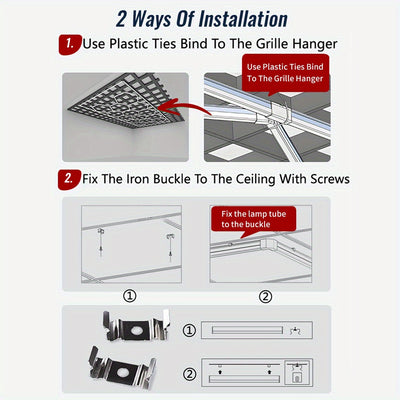 2 Ways Of Installation

1. Use Plastic Ties Bind To The Grille Hanger

Use Plastic Ties Bind To The Grille Hanger

2. Fix The Iron Buckle To The Ceiling With Screws

Fix the lamp tube to the buckle

①

②

①

②