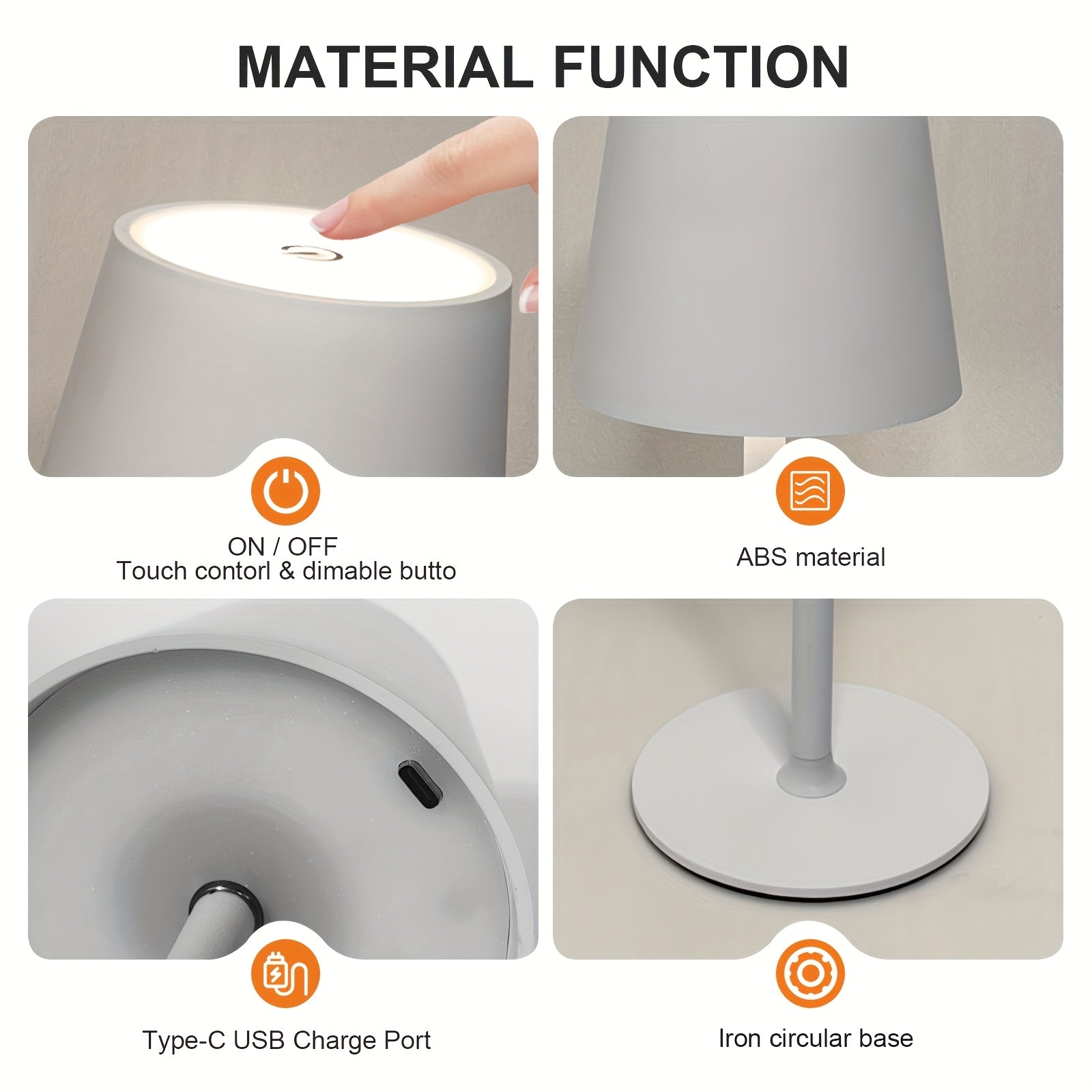 MATERIAL FUNCTION

ON / OFF
Touch contorl & dimable butto

ABS material

Type-C USB Charge Port

Iron circular base