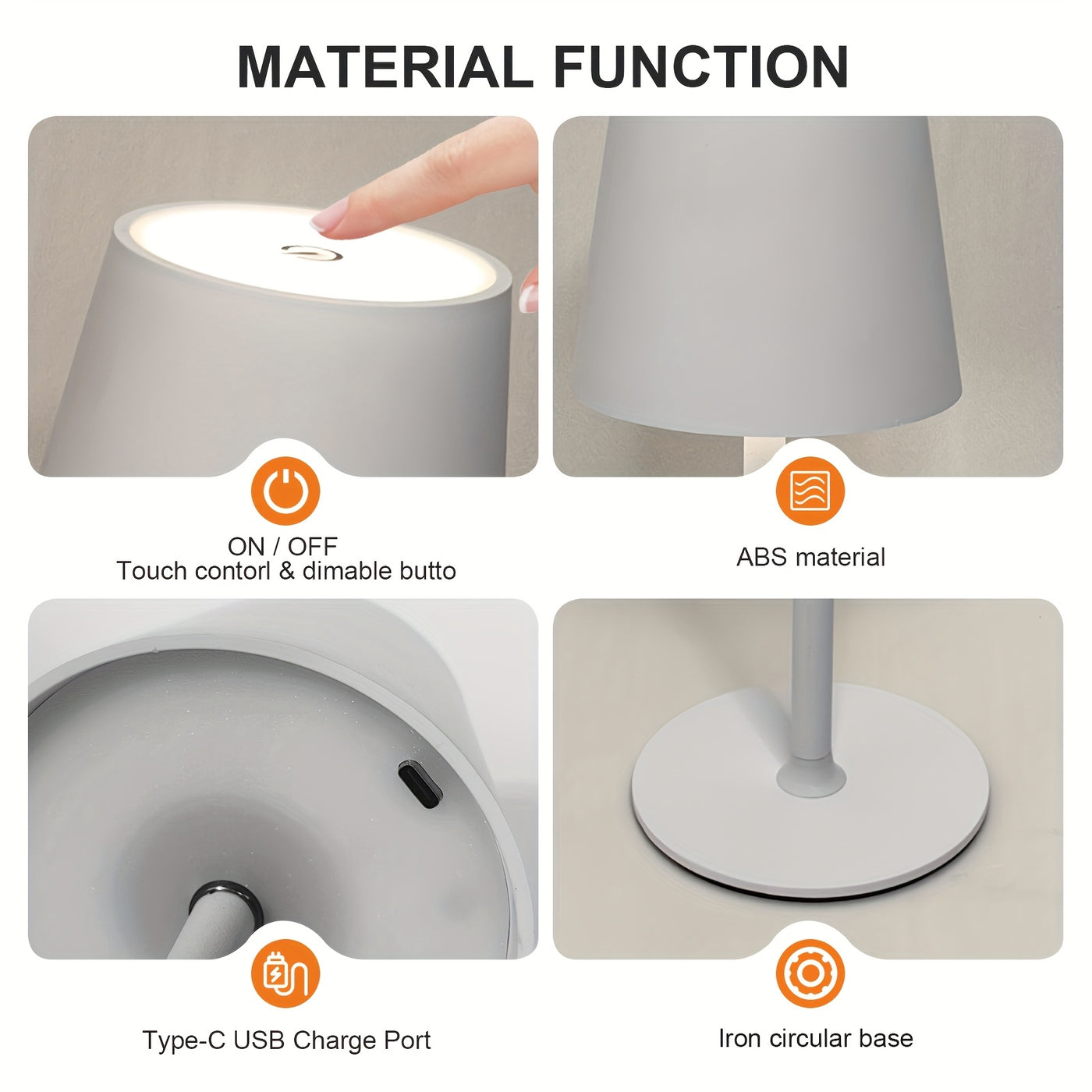 MATERIAL FUNCTION

ON / OFF
Touch contorl & dimable butto

ABS material

Type-C USB Charge Port

Iron circular base